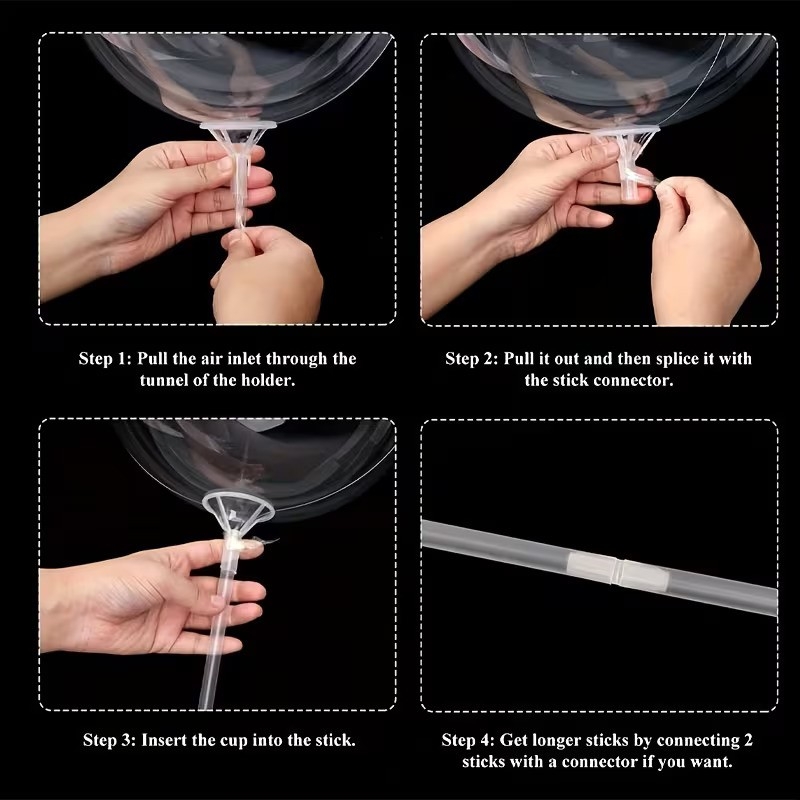 Step 1: Pull the air inlet through the tunnel of the holder.

Step 2: Pull it out and then splice it with the stick connector.

Step 3: Insert the cup into the stick.

Step 4: Get longer sticks by connecting 2 sticks with a connector if you want.