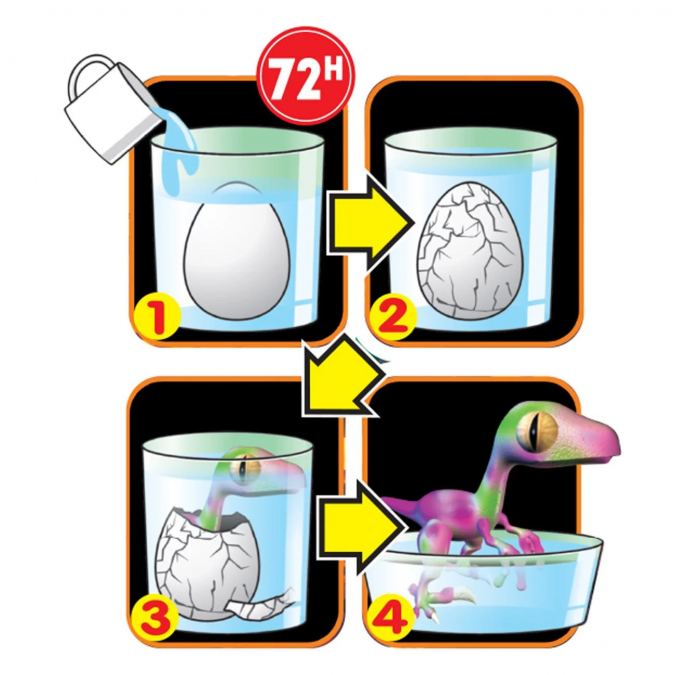 72H

1

2

3

4