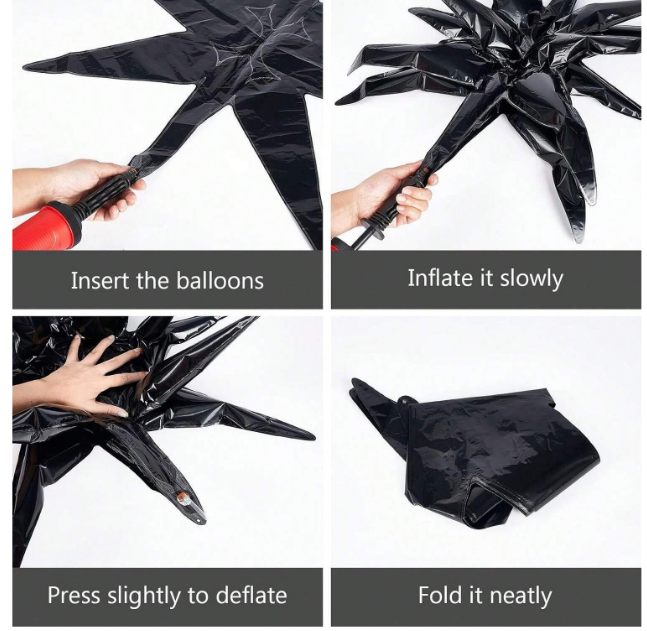 Insert the balloons

Inflate it slowly

Press slightly to deflate

Fold it neatly