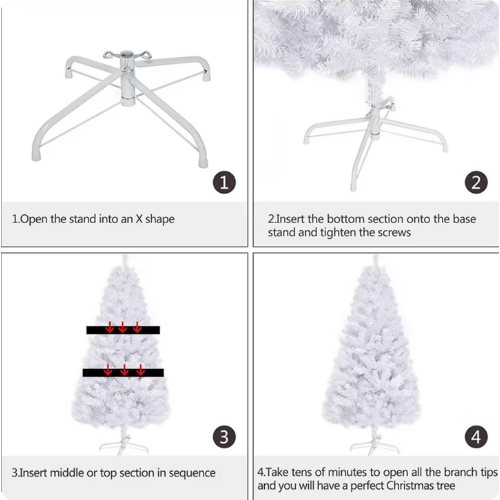 1

1.Open the stand into an X shape

2

2.Insert the bottom section onto the base stand and tighten the screws

3

3.Insert middle or top section in sequence

4

4.Take tens of minutes to open all the branch tips and you will have a perfect Christmas tree